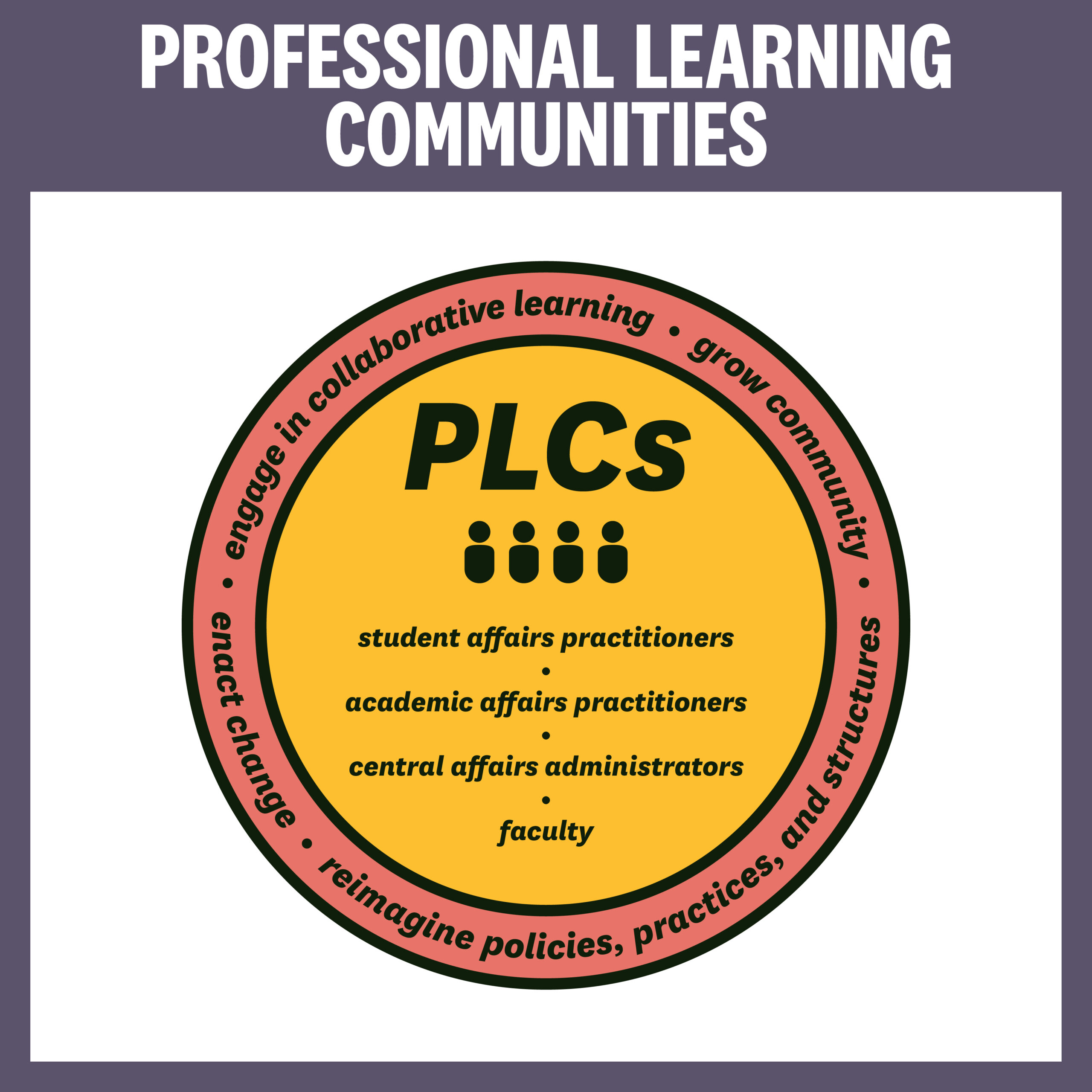 PROFESSIONAL LEARNING COMMUNITIES

engage in collaborative learning • grow community • reimagine policies, practices, and structures • enact change •

PLCs

student affairs practitioners
•
academic affairs practitioners
•
central affairs administrators
•
faculty